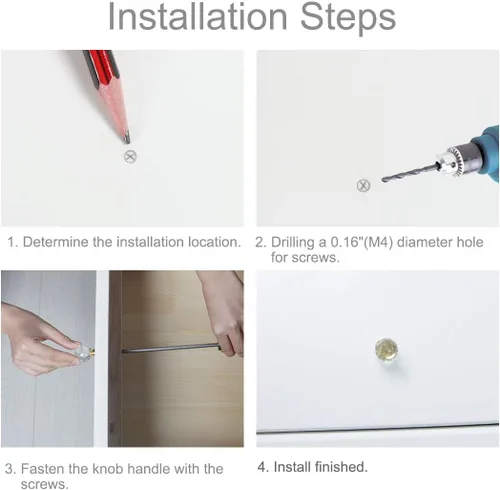 Installation Steps

1. Determine the installation location.

2. Drilling a 0.16"(M4) diameter hole for screws.

3. Fasten the knob handle with the screws.

4. Install finished.