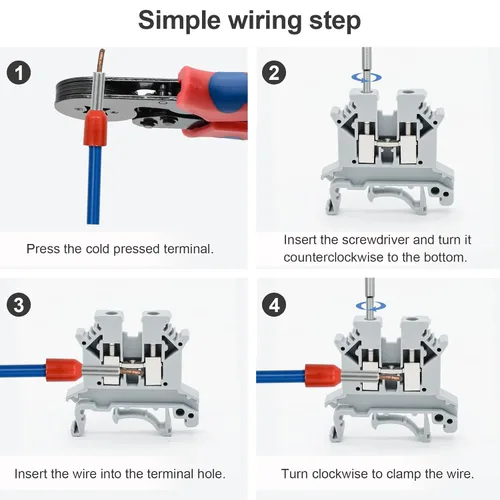 Simple wiring step

1

Press the cold pressed terminal.

2

Insert the screwdriver and turn it counterclockwise to the bottom.

3

Insert the wire into the terminal hole.

4

Turn clockwise to clamp the wire.