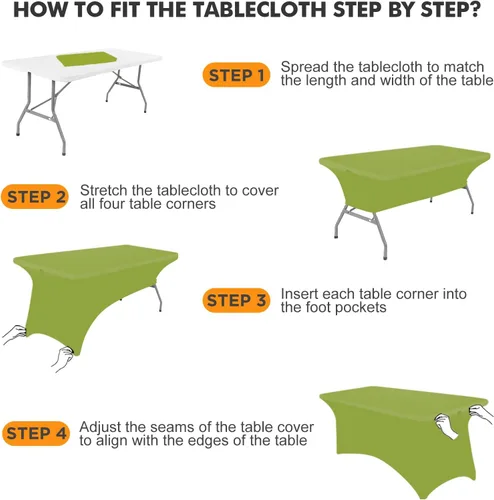 HOW TO FIT THE TABLECLOTH STEP BY STEP?

STEP 1 Spread the tablecloth to match the length and width of the table

STEP 2 Stretch the tablecloth to cover all four table corners

STEP 3 Insert each table corner into the foot pockets

STEP 4 Adjust the seams of the table cover to align with the edges of the table