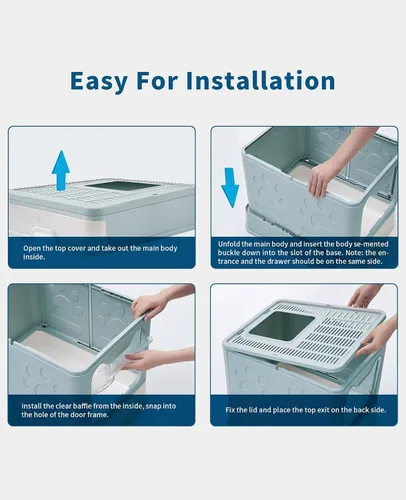 Easy For Installation

Open the top cover and take out the main body inside.

Unfold the main body and insert the body se-mented buckle down into the slot of the base. Note: the entrance and the drawer should be on the same side.

Install the clear baffle from the inside, snap into the hole of the door frame.

Fix the lid and place the top exit on the back side.