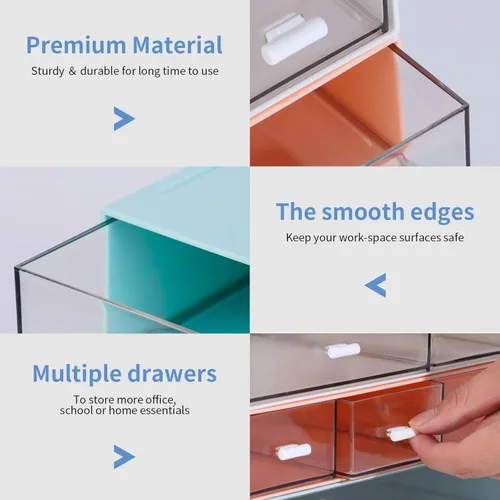 Premium Material
Sturdy & durable for long time to use

The smooth edges
Keep your work-space surfaces safe

Multiple drawers
To store more office, school or home essentials