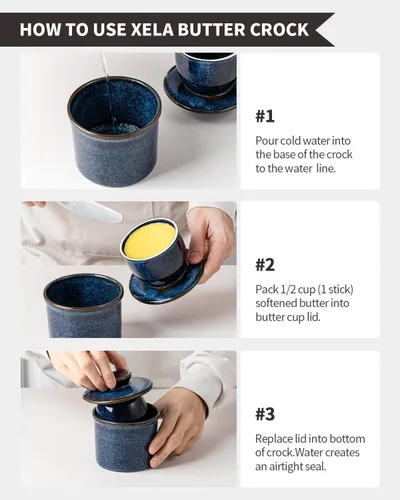 HOW TO USE XELA BUTTER CROCK

#1

Pour cold water into the base of the crock to the water line.

#2

Pack 1/2 cup (1 stick) softened butter into butter cup lid.

#3

Replace lid into bottom of crock.Water creates an airtight seal.