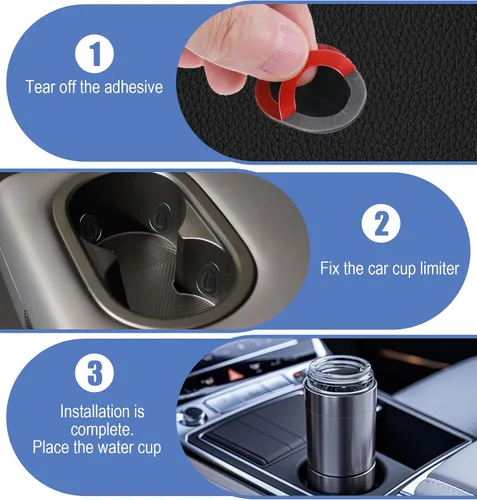 1
Tear off the adhesive

2
Fix the car cup limiter

3
Installation is complete.
Place the water cup