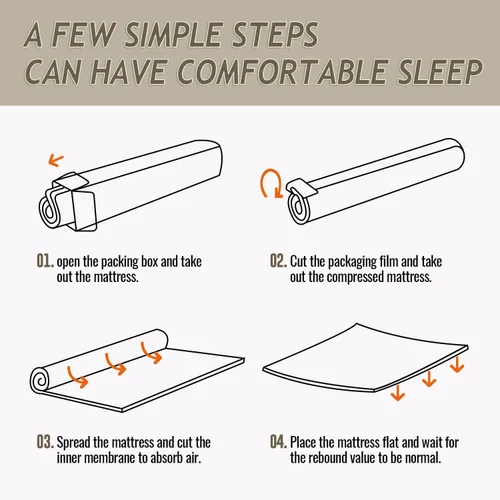 A FEW SIMPLE STEPS CAN HAVE COMFORTABLE SLEEP

01. open the packing box and take out the mattress.

02. Cut the packaging film and take out the compressed mattress.

03. Spread the mattress and cut the inner membrane to absorb air.

04. Place the mattress flat and wait for the rebound value to be normal.