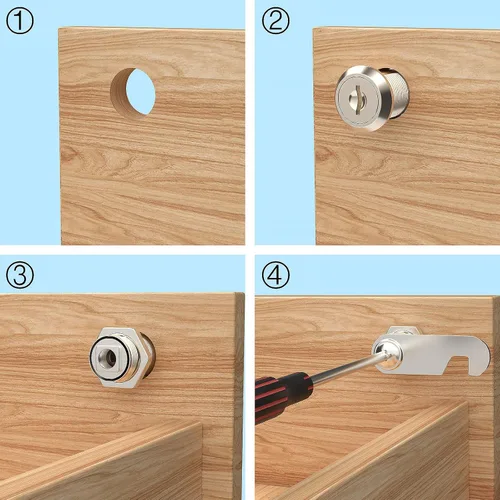 ①

②

③

④