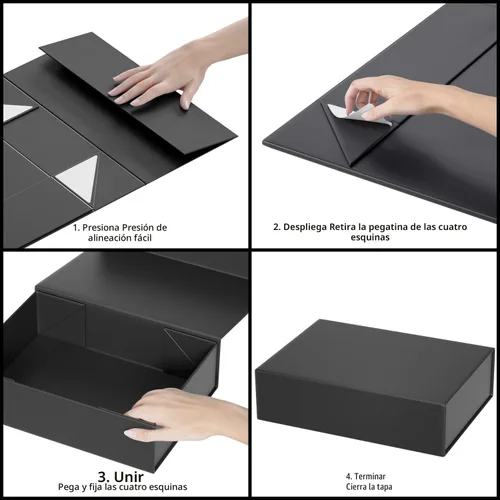 1. Presiona Presión de alineación fácil

2. Despliega Retira la pegatina de las cuatro esquinas

3. Unir
Pega y fija las cuatro esquinas

4. Terminar
Cierra la tapa