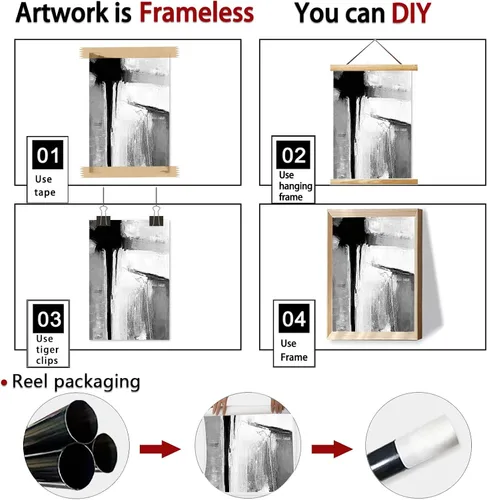 Artwork is Frameless You can DIY

01
Use tape

02
Use hanging frame

03
Use tiger clips

04
Use Frame

• Reel packaging