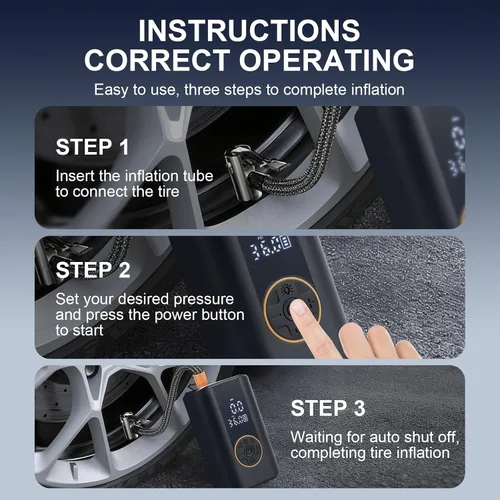 INSTRUCTIONS CORRECT OPERATING

Easy to use, three steps to complete inflation

STEP 1

Insert the inflation tube to connect the tire

36.0

STEP 2

Set your desired pressure and press the power button to start

36.0

STEP 3

Waiting for auto shut off, completing tire inflation

0.0
36.0