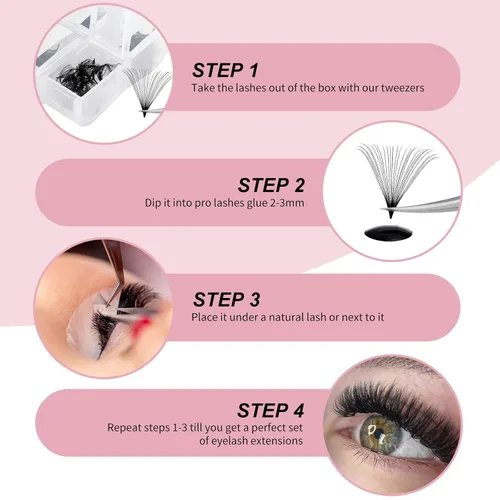 STEP 1
Take the lashes out of the box with our tweezers

STEP 2
Dip it into pro lashes glue 2-3mm

STEP 3
Place it under a natural lash or next to it

STEP 4
Repeat steps 1-3 till you get a perfect set of eyelash extensions