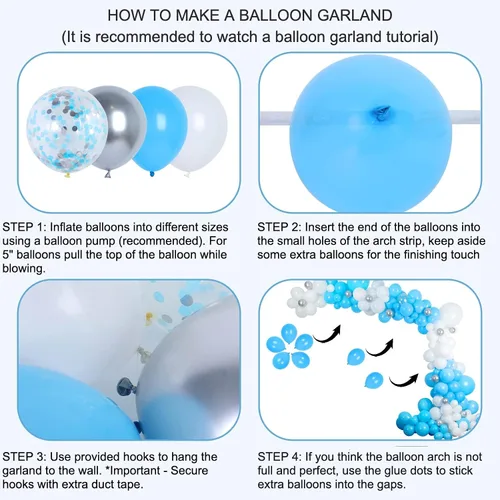 HOW TO MAKE A BALLOON GARLAND
(It is recommended to watch a balloon garland tutorial)

STEP 1: Inflate balloons into different sizes using a balloon pump (recommended). For 5" balloons pull the top of the balloon while blowing.

STEP 2: Insert the end of the balloons into the small holes of the arch strip, keep aside some extra balloons for the finishing touch

STEP 3: Use provided hooks to hang the garland to the wall. *Important - Secure hooks with extra duct tape.

STEP 4: If you think the balloon arch is not full and perfect, use the glue dots to stick extra balloons into the gaps.