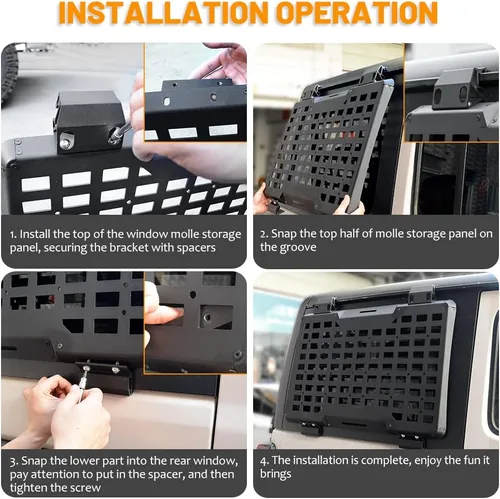 INSTALLATION OPERATION

1. Install the top of the window molle storage panel, securing the bracket with spacers

2. Snap the top half of molle storage panel on the groove

3. Snap the lower part into the rear window, pay attention to put in the spacer, and then tighten the screw

4. The installation is complete, enjoy the fun it brings