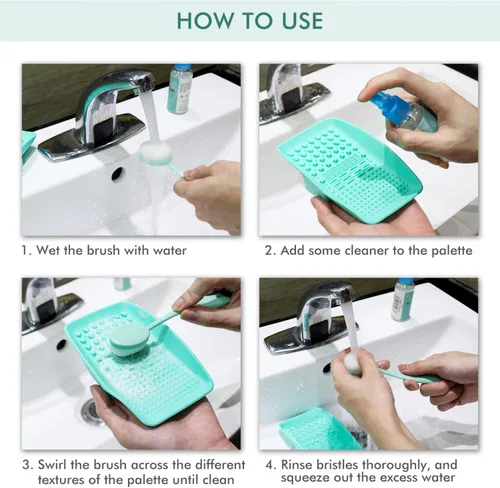 HOW TO USE

1. Wet the brush with water

2. Add some cleaner to the palette

3. Swirl the brush across the different textures of the palette until clean

4. Rinse bristles thoroughly, and squeeze out the excess water