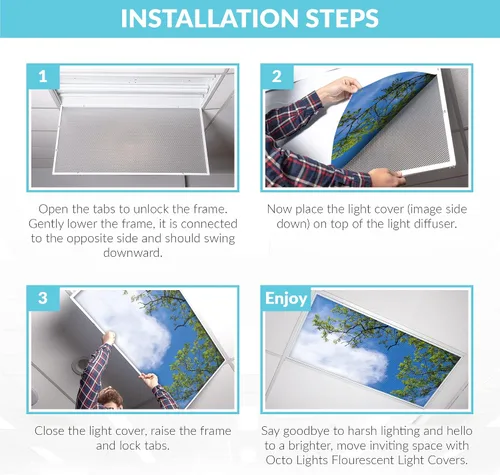 INSTALLATION STEPS

1

Open the tabs to unlock the frame. Gently lower the frame, it is connected to the opposite side and should swing downward.

2

Now place the light cover (image side down) on top of the light diffuser.

3

Close the light cover, raise the frame and lock tabs.

Enjoy

Say goodbye to harsh lighting and hello to a brighter, move inviting space with Octo Lights Flourescent Light Covers.