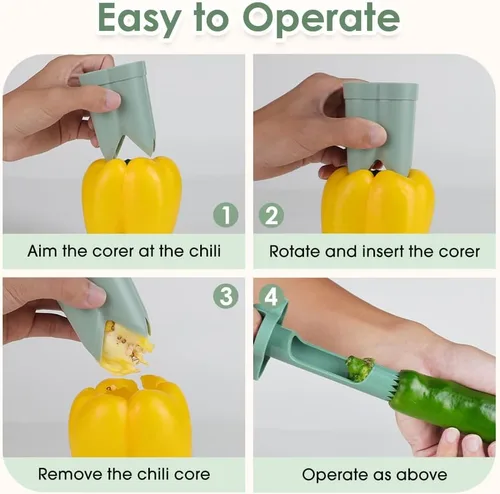 Easy to Operate

1

Aim the corer at the chili

2

Rotate and insert the corer

3

Remove the chili core

4

Operate as above