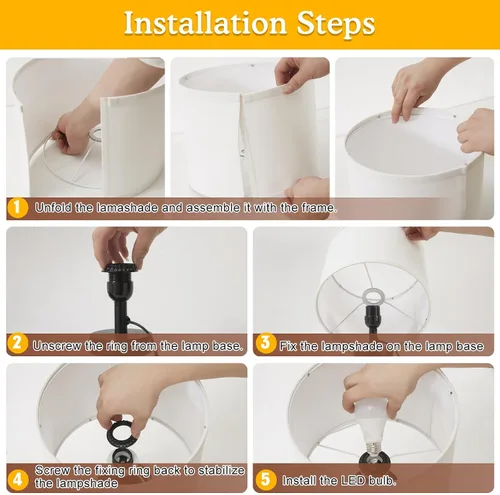 Installation Steps

1 Unfold the lamashade and assemble it with the frame.

2 Unscrew the ring from the lamp base.

3 Fix the lampshade on the lamp base

4 Screw the fixing ring back to stabilize the lampshade

5 Install the LED bulb.