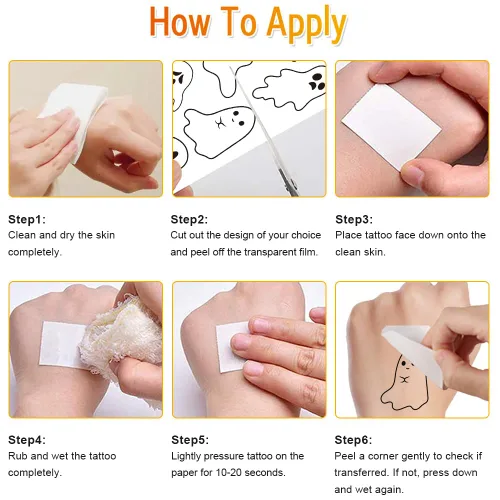 How To Apply

Step1:
Clean and dry the skin completely.

Step2:
Cut out the design of your choice and peel off the transparent film.

Step3:
Place tattoo face down onto the clean skin.

Step4:
Rub and wet the tattoo completely.

Step5:
Lightly pressure tattoo on the paper for 10-20 seconds.

Step6:
Peel a corner gently to check if transferred. If not, press down and wet again.