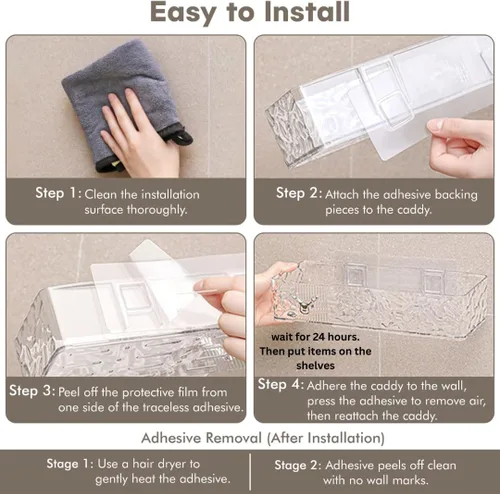 Easy to Install

Step 1: Clean the installation surface thoroughly.

Step 2: Attach the adhesive backing pieces to the caddy.

Step 3: Peel off the protective film from one side of the traceless adhesive.

wait for 24 hours. Then put items on the shelves

Step 4: Adhere the caddy to the wall, press the adhesive to remove air, then reattach the caddy.

Adhesive Removal (After Installation)

Stage 1: Use a hair dryer to gently heat the adhesive.

Stage 2: Adhesive peels off clean with no wall marks.