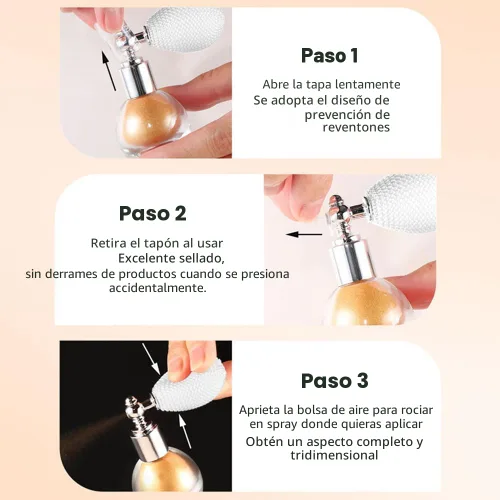 Paso 1

Abre la tapa lentamente
Se adopta el diseño de prevención de reventones

Paso 2

Retira el tapón al usar
Excelente sellado, sin derrames de productos cuando se presiona accidentalmente.

Paso 3

Aprieta la bolsa de aire para rociar en spray donde quieras aplicar
Obtén un aspecto completo y tridimensional