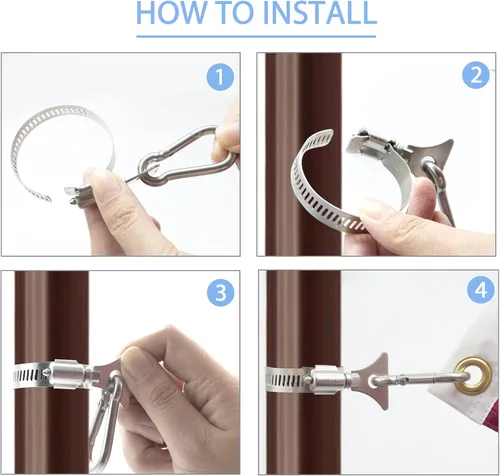 HOW TO INSTALL

1

2

3

4