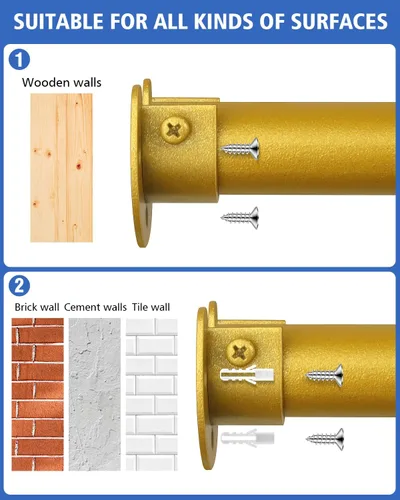 SUITABLE FOR ALL KINDS OF SURFACES

1

Wooden walls

2

Brick wall Cement walls Tile wall