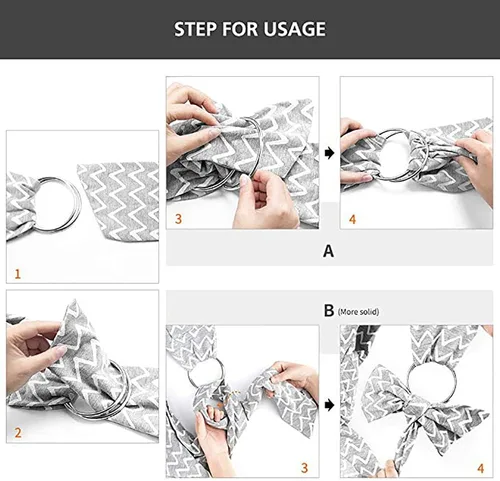 STEP FOR USAGE

1

2

3

4

A

B (More solid)

3

4