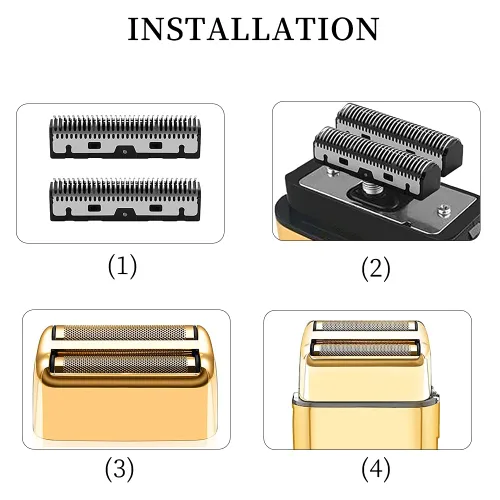 INSTALLATION

(1)

(2)

(3)

(4)