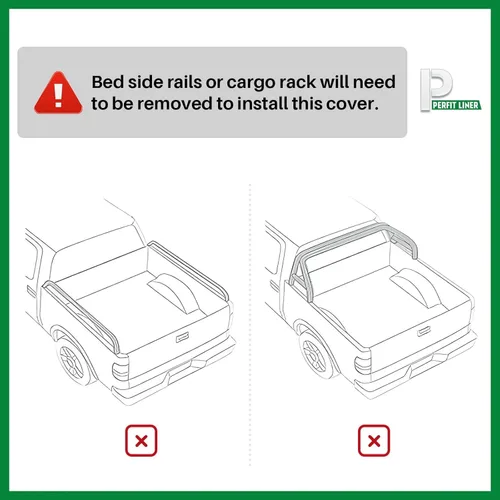 Bed side rails or cargo rack will need to be removed to install this cover.

P PERFIT LINER