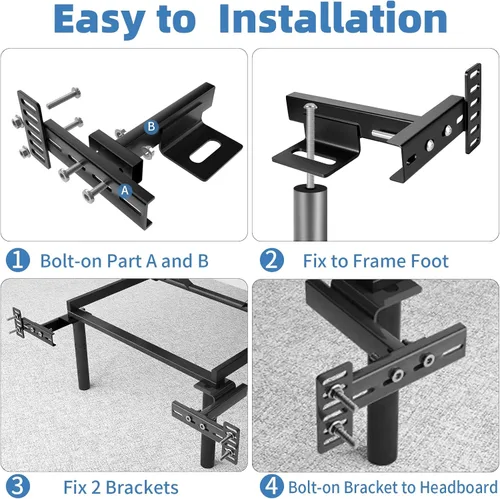 Easy to Installation

B

A

1 Bolt-on Part A and B

2 Fix to Frame Foot

3 Fix 2 Brackets

4 Bolt-on Bracket to Headboard