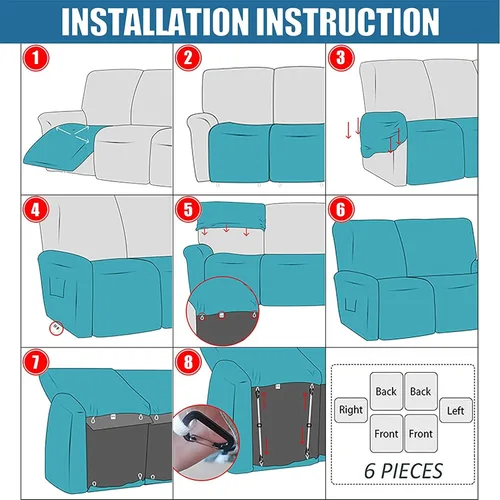 INSTALLATION INSTRUCTION

1

2

3

4

5

6

7

8

Back

Back

Right

Left

Front

Front

6 PIECES