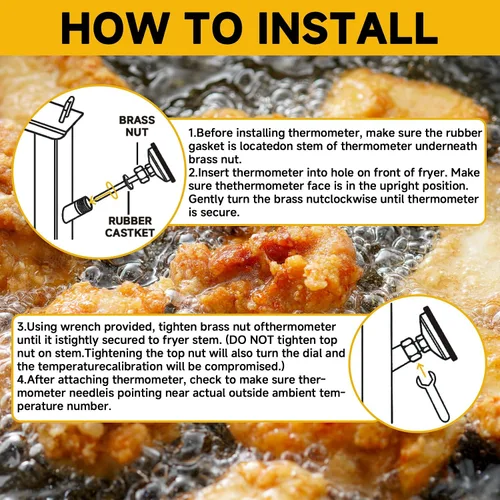 HOW TO INSTALL

BRASS
NUT

RUBBER
CASTKET

1.Before installing thermometer, make sure the rubber gasket is locatedon stem of thermometer underneath brass nut.
2.Insert thermometer into hole on front of fryer. Make sure thethermometer face is in the upright position. Gently turn the brass nutclockwise until thermometer is secure.

3.Using wrench provided, tighten brass nut ofthermometer until it istightly secured to fryer stem. (DO NOT tighten top nut on stem.Tightening the top nut will also turn the dial and the temperaturecalibration will be compromised.)
4.After attaching thermometer, check to make sure thermometer needleis pointing near actual outside ambient temperature number.