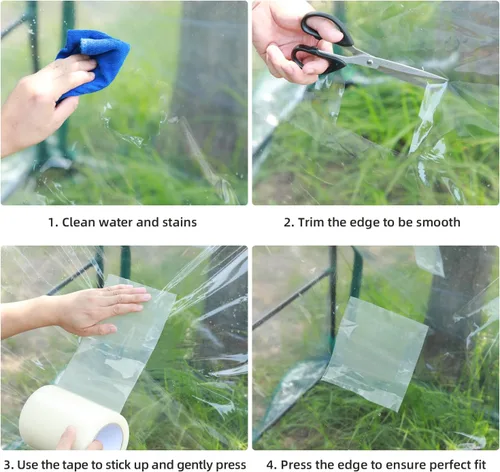 1. Clean water and stains

2. Trim the edge to be smooth

3. Use the tape to stick up and gently press

4. Press the edge to ensure perfect fit