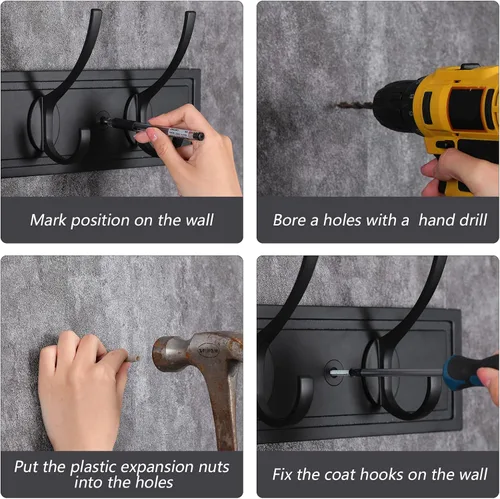 Mark position on the wall

Bore a holes with a  hand drill

Put the plastic expansion nuts into the holes

Fix the coat hooks on the wall