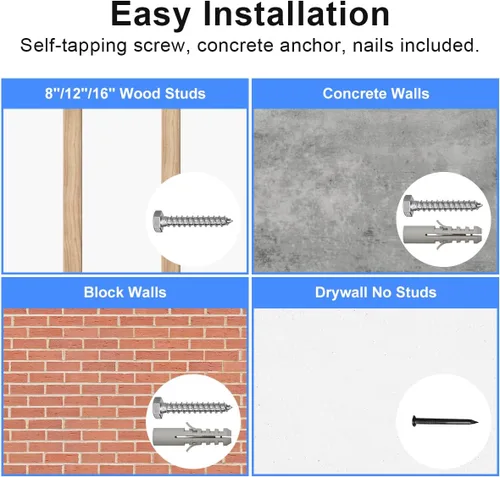 Easy Installation
Self-tapping screw, concrete anchor, nails included.

8"/12"/16" Wood Studs

Concrete Walls

Block Walls

Drywall No Studs