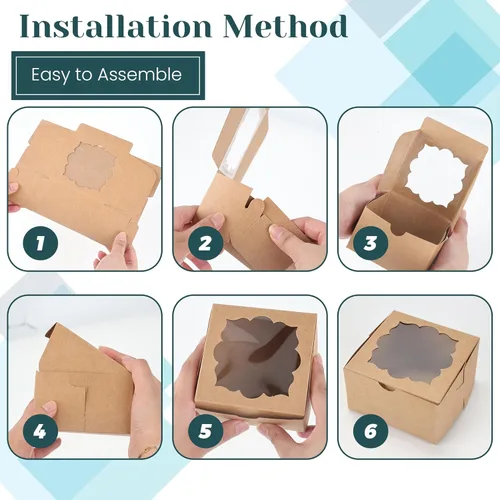 Installation Method

Easy to Assemble

1

2

3

4

5

6