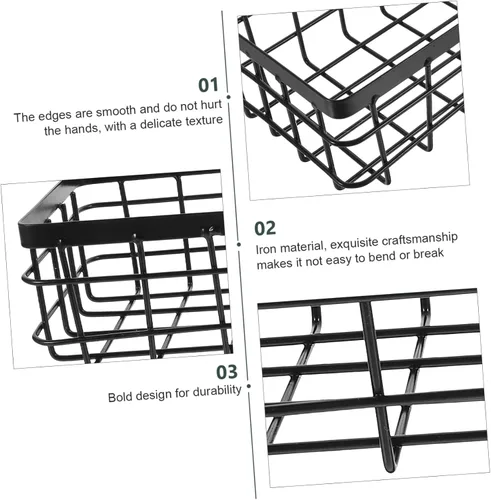 01
The edges are smooth and do not hurt the hands, with a delicate texture

02
Iron material, exquisite craftsmanship makes it not easy to bend or break

03
Bold design for durability