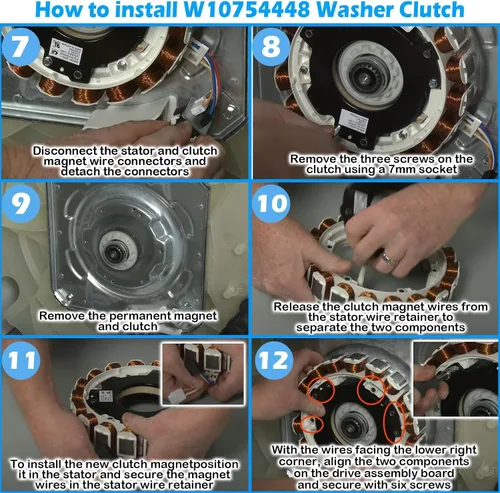 How to install W10754448 Washer Clutch

7

Disconnect the stator and clutch magnet wire connectors and detach the connectors

8

Remove the three screws on the clutch using a 7mm socket

9

Remove the permanent magnet and clutch

10

Release the clutch magnet wires from the stator wire retainer to separate the two components

11

To install the new clutch magnetposition it in the stator and secure the magnet wires in the stator wire retainer

12

With the wires facing the lower right corner, align the two components on the drive assembly board and secure with six screws