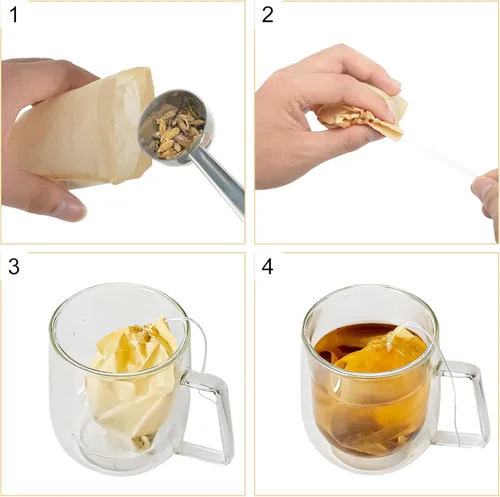 1

2

3

4