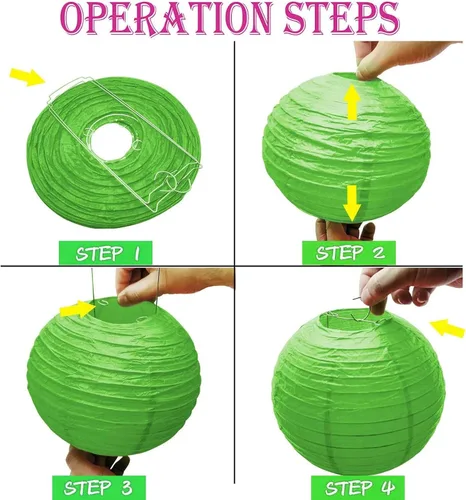 OPERATION STEPS

STEP 1

STEP 2

STEP 3

STEP 4