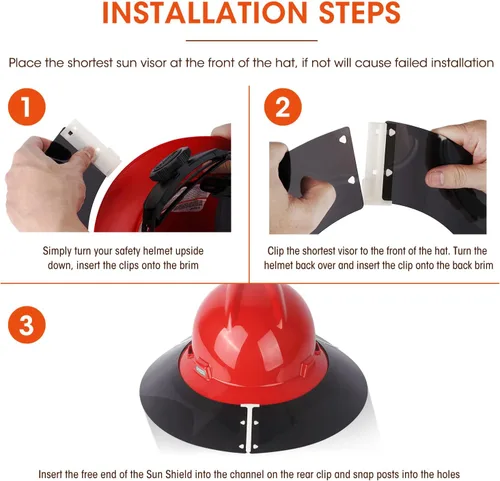 INSTALLATION STEPS

Place the shortest sun visor at the front of the hat, if not will cause failed installation

1

Simply turn your safety helmet upside down, insert the clips onto the brim

2

Clip the shortest visor to the front of the hat. Turn the helmet back over and insert the clip onto the back brim

3

Insert the free end of the Sun Shield into the channel on the rear clip and snap posts into the holes