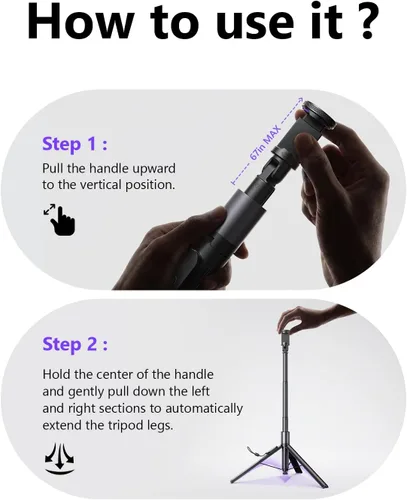 How to use it ?

Step 1 :

Pull the handle upward to the vertical position.

67in MAX

Step 2 :

Hold the center of the handle and gently pull down the left and right sections to automatically extend the tripod legs.