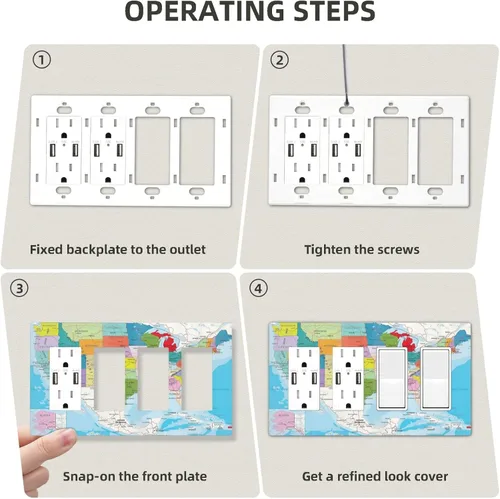 OPERATING STEPS

①

Fixed backplate to the outlet

②

Tighten the screws

③

Snap-on the front plate

④

Get a refined look cover