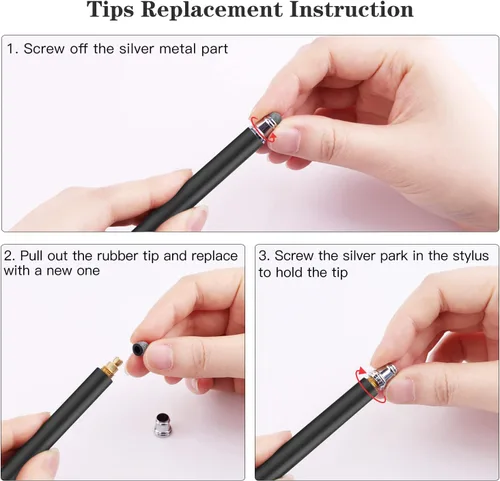 Tips Replacement Instruction

1. Screw off the silver metal part

2. Pull out the rubber tip and replace with a new one

3. Screw the silver park in the stylus to hold the tip