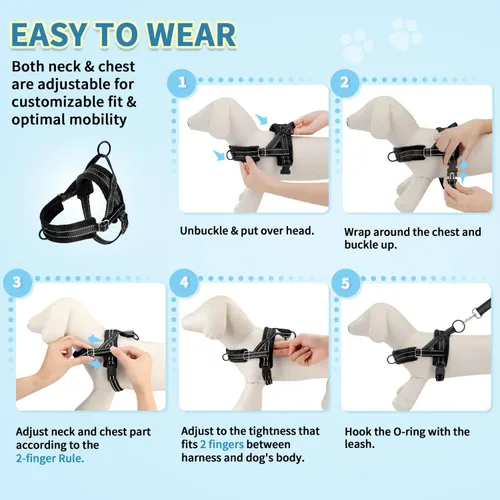 EASY TO WEAR

Both neck & chest are adjustable for customizable fit & optimal mobility

1

Unbuckle & put over head.

2

Wrap around the chest and buckle up.

3

Adjust neck and chest part according to the 2-finger Rule.

4

Adjust to the tightness that fits 2 fingers between harness and dog's body.

5

Hook the O-ring with the leash.