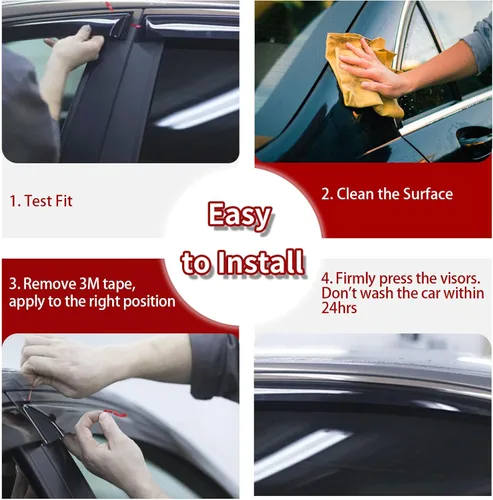 1. Test Fit

2. Clean the Surface

Easy to Install

3. Remove 3M tape, apply to the right position

4. Firmly press the visors. Don't wash the car within 24hrs