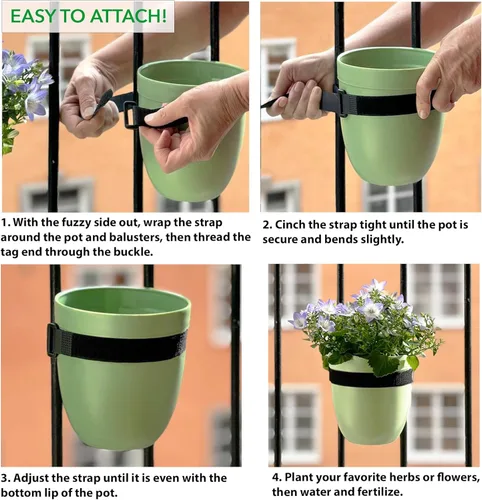 EASY TO ATTACH!

1. With the fuzzy side out, wrap the strap around the pot and balusters, then thread the tag end through the buckle.

2. Cinch the strap tight until the pot is secure and bends slightly.

3. Adjust the strap until it is even with the bottom lip of the pot.

4. Plant your favorite herbs or flowers, then water and fertilize.