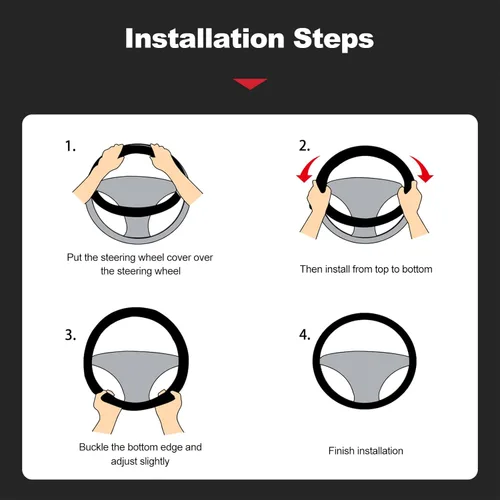 Installation Steps

1.

Put the steering wheel cover over the steering wheel

2.

Then install from top to bottom

3.

Buckle the bottom edge and adjust slightly

4.

Finish installation