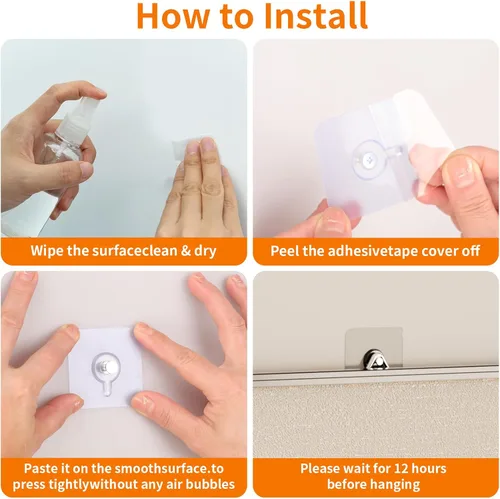 How to Install

Wipe the surfaceclean & dry

Peel the adhesivetape cover off

Paste it on the smoothsurface.to press tightlywithout any air bubbles

Please wait for 12 hours before hanging