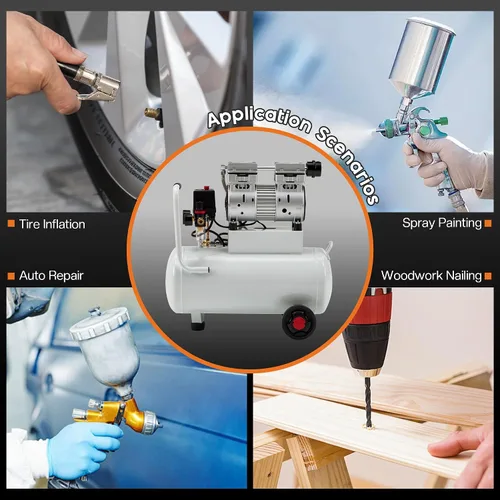 Application Scenarios

■ Tire Inflation

Spray Painting ■

■ Auto Repair

Woodwork Nailing ■