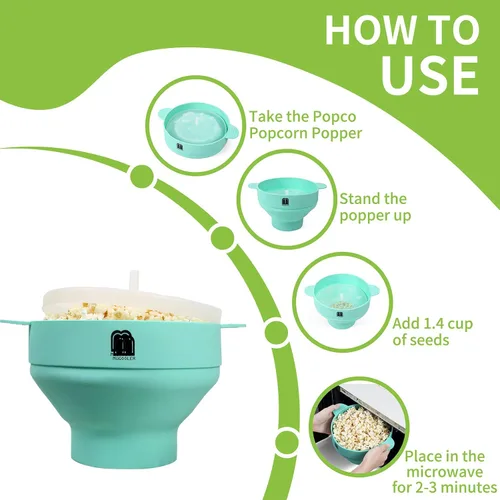 HOW TO USE

Take the Popco Popcorn Popper

Stand the popper up

Add 1.4 cup of seeds

Place in the microwave for 2-3 minutes

MUGOOLER