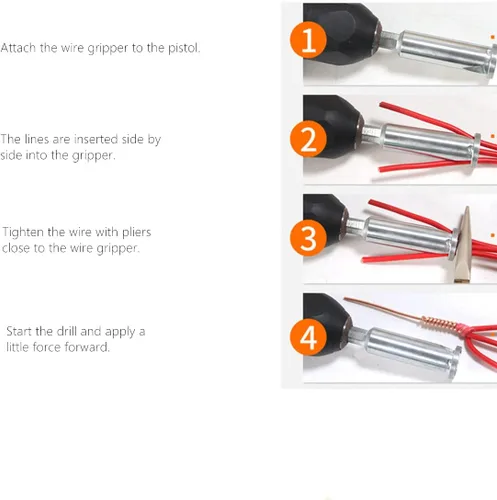 Attach the wire gripper to the pistol.

1

The lines are inserted side by side into the gripper.

2

Tighten the wire with pliers close to the wire gripper.

3

Start the drill and apply a little force forward.

4